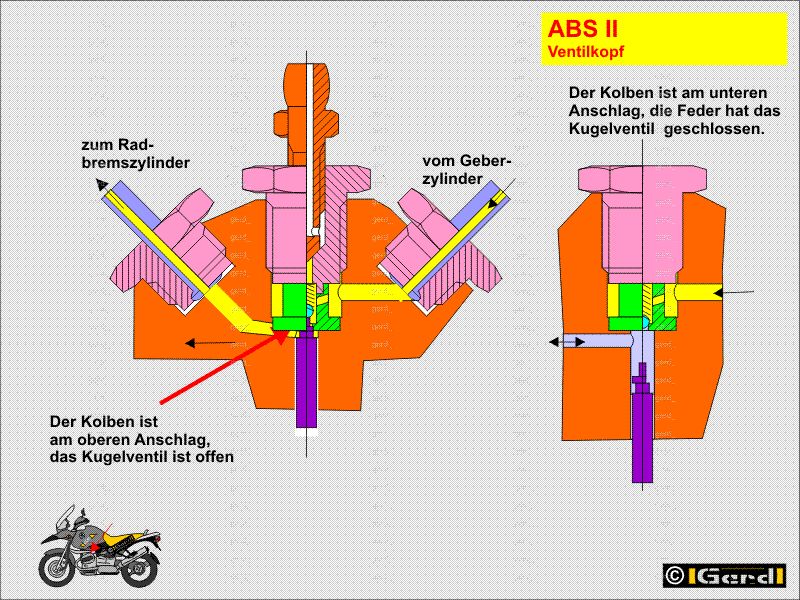 ABS II
Ventilkopf

Der Kolben ist am unteren Anschlag, die Feder hat das Kugelventil geschlossen.

zum Radbremszylinder

vom Geberzylinder

Der Kolben ist am oberen Anschlag, das Kugelventil ist offen

© Gerd