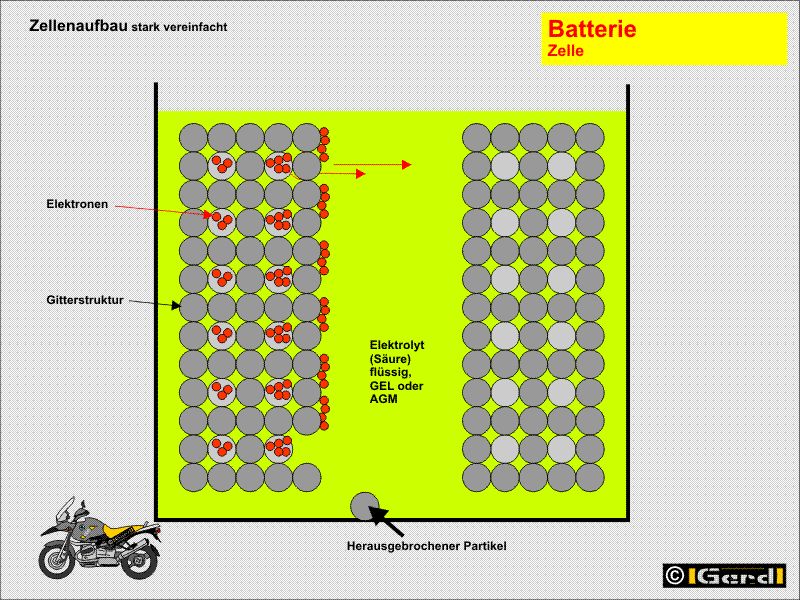 Zellenaufbau stark vereinfacht

Batterie
Zelle

Elektronen

Gitterstruktur

Elektrolyt (Säure) flüssig, GEL oder AGM

Herausgebrochener Partikel

© Gerd