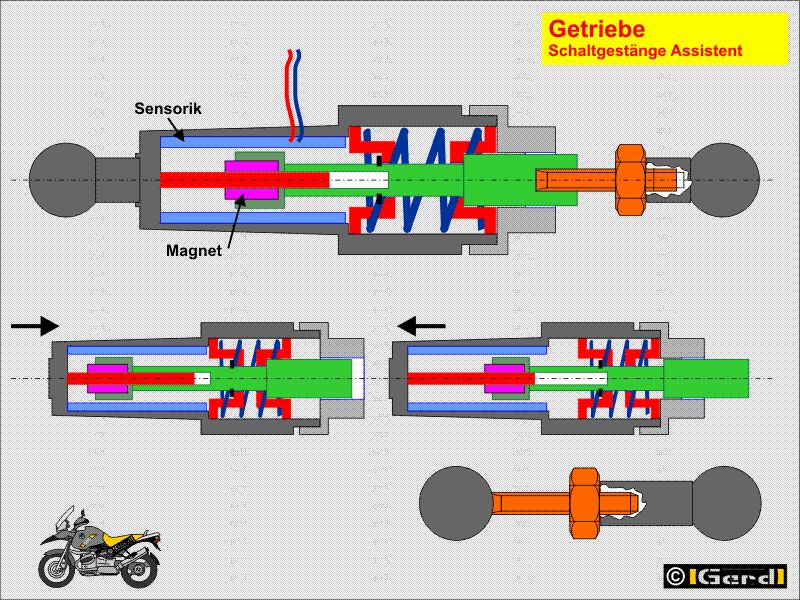 Getriebe
Schaltgestänge Assistent

Sensorik

Magnet

© Gerd