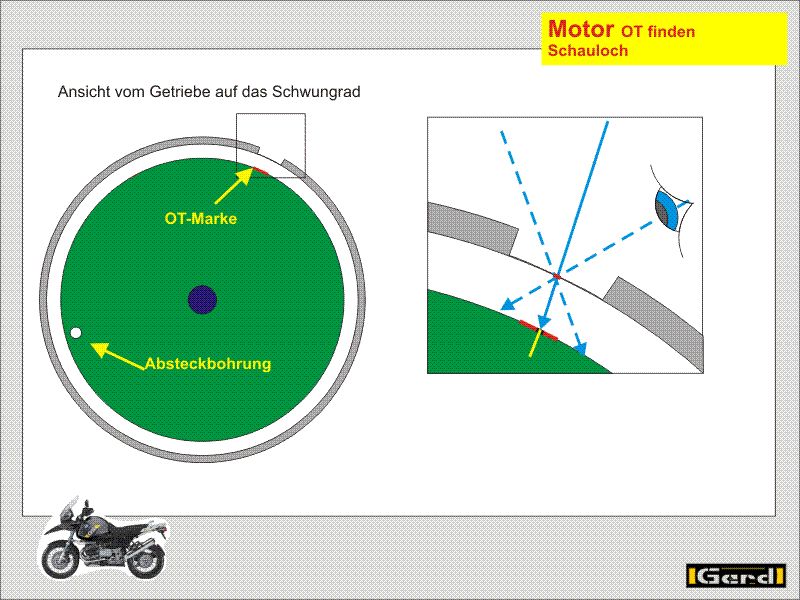 Motor OT finden
Schauloch

Ansicht vom Getriebe auf das Schwungrad

OT-Marke

Absteckbohrung

Gerd