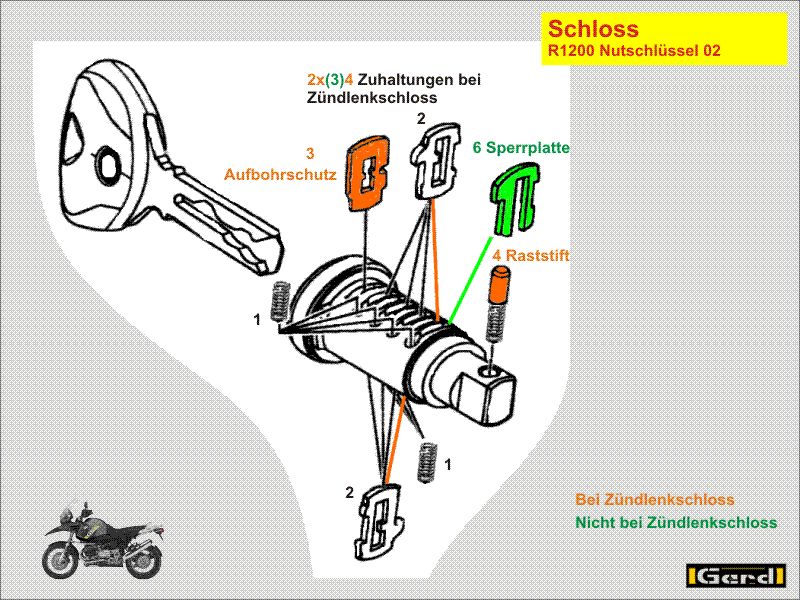 Schloss
R1200 Nutschlüssel 02

2x(3)4 Zuhaltungen bei Zündlenkschloss

2

3
Aufbohrschutz

6 Sperrplatte

4 Raststift

1

1

2

Bei Zündlenkschloss
Nicht bei Zündlenkschloss

Gerd