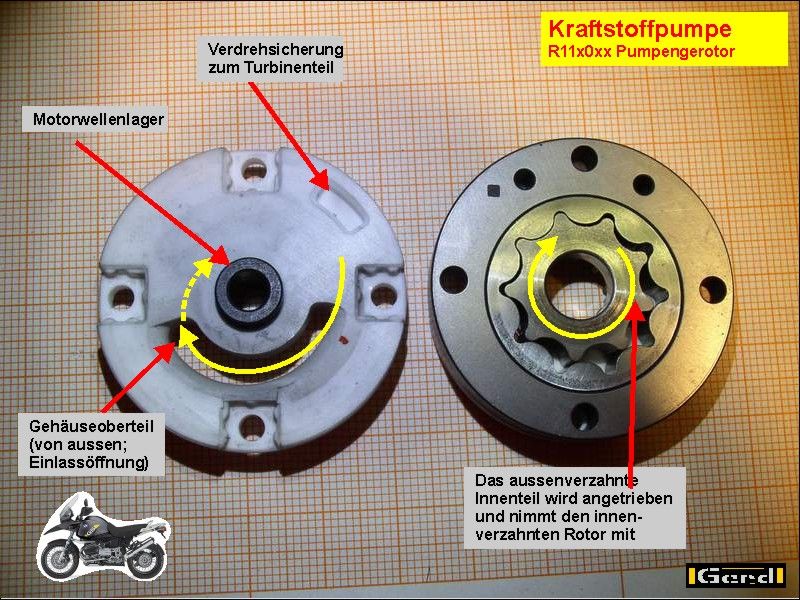 Kraftstoffpumpe
R11x0xx Pumpengerotor

Verdrehsicherung zum Turbinenteil

Motorwellenlager

Gehäuseoberteil (von aussen; Einlassöffnung)

Das aussenverzahnte Innenteil wird angetrieben und nimmt den innenverzahnten Rotor mit

Gerd