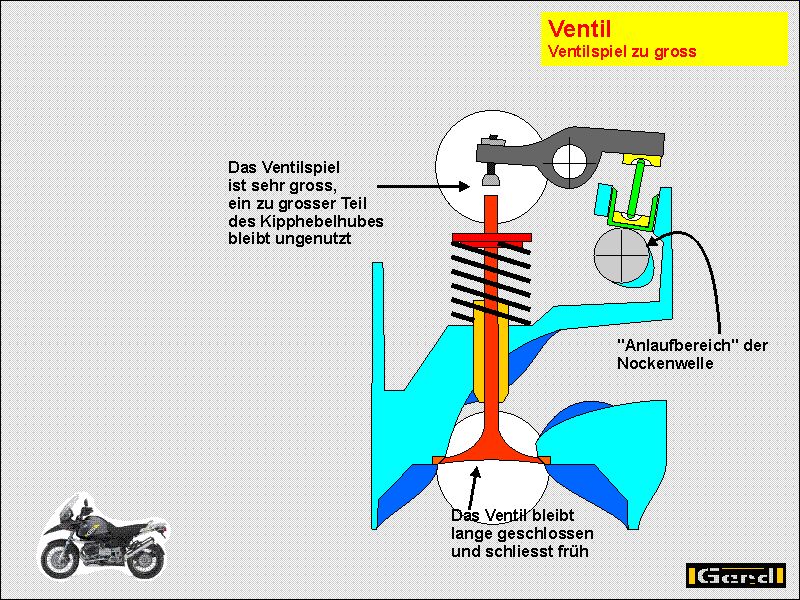 Ventil
Ventilspiel zu gross

Das Ventilspiel ist sehr gross, ein zu grosser Teil des Kipphebelhubes bleibt ungenutzt

"Anlaufbereich" der Nockenwelle

Das Ventil bleibt lange geschlossen und schliesst früh

Gerd